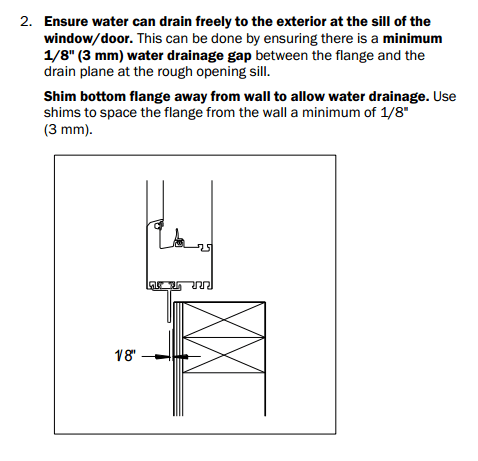 2. Ensure water can drain freely to the exterior at the sill of the window/door. This can be done by ensuring there is a minimum 1/8" (3 mm) water drainage gap between the flange and the drain plane at the rough opening sill.

Shim bottom flange away from wall to allow water drainage. Use shims to space the flange from the wall a minimum of 1/8" (3 mm).

1/8"